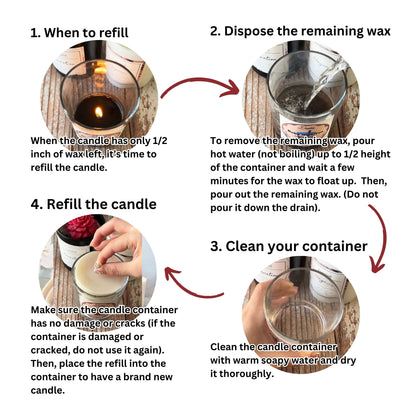 1. When to refill

When the candle has only 1/2 inch of wax left, it's time to refill the candle.

2. Dispose the remaining wax

To remove the remaining wax, pour hot water (not boiling) up to 1/2 height of the container and wait a few minutes for the wax to float up. Then, pour out the remaining wax. (Do not pour it down the drain).

3. Clean your container

Clean the candle container with warm soapy water and dry it thoroughly.

4. Refill the candle

Make sure the candle container has no damage or cracks (if the container is damaged or cracked, do not use it again). Then, place the refill into the container to have a brand new candle.