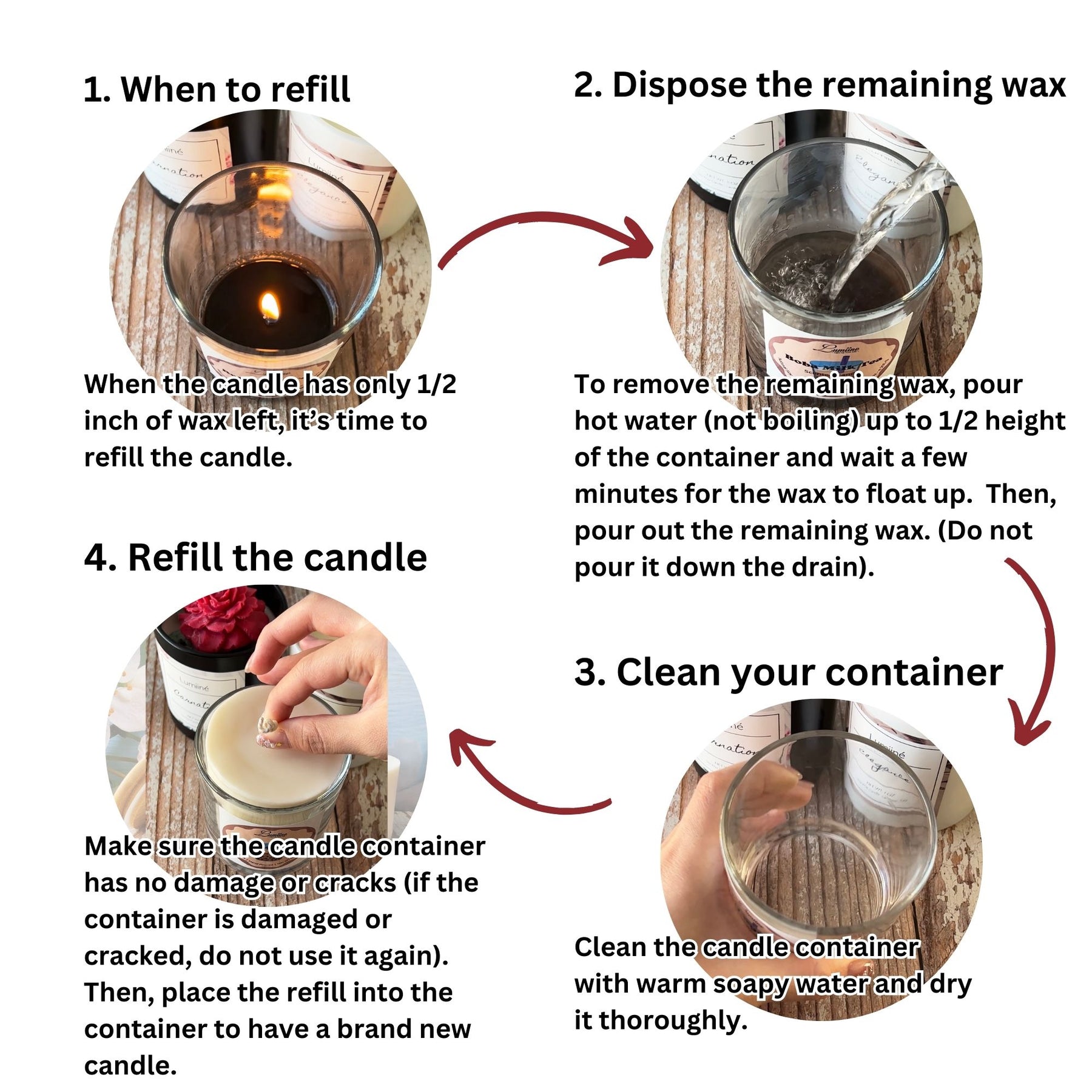 1. When to refill

When the candle has only 1/2 inch of wax left, it's time to refill the candle.

2. Dispose the remaining wax

To remove the remaining wax, pour hot water (not boiling) up to 1/2 height of the container and wait a few minutes for the wax to float up. Then, pour out the remaining wax. (Do not pour it down the drain).

3. Clean your container

Clean the candle container with warm soapy water and dry it thoroughly.

4. Refill the candle

Make sure the candle container has no damage or cracks (if the container is damaged or cracked, do not use it again). Then, place the refill into the container to have a brand new candle.